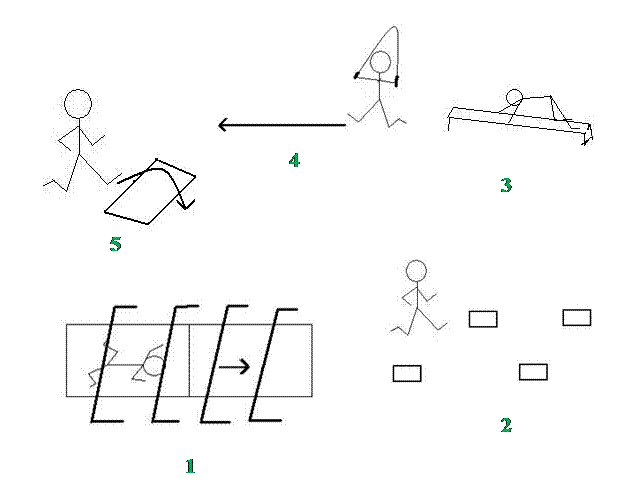 4

3

5

2

1