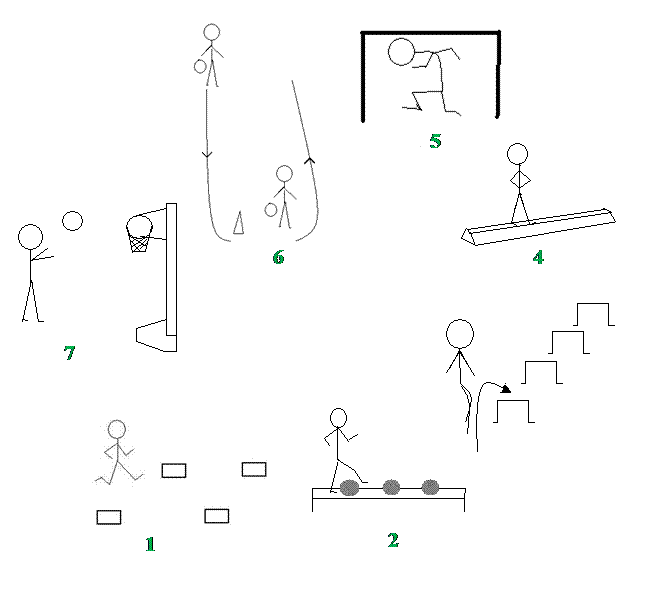 5

6

4

7

1

2